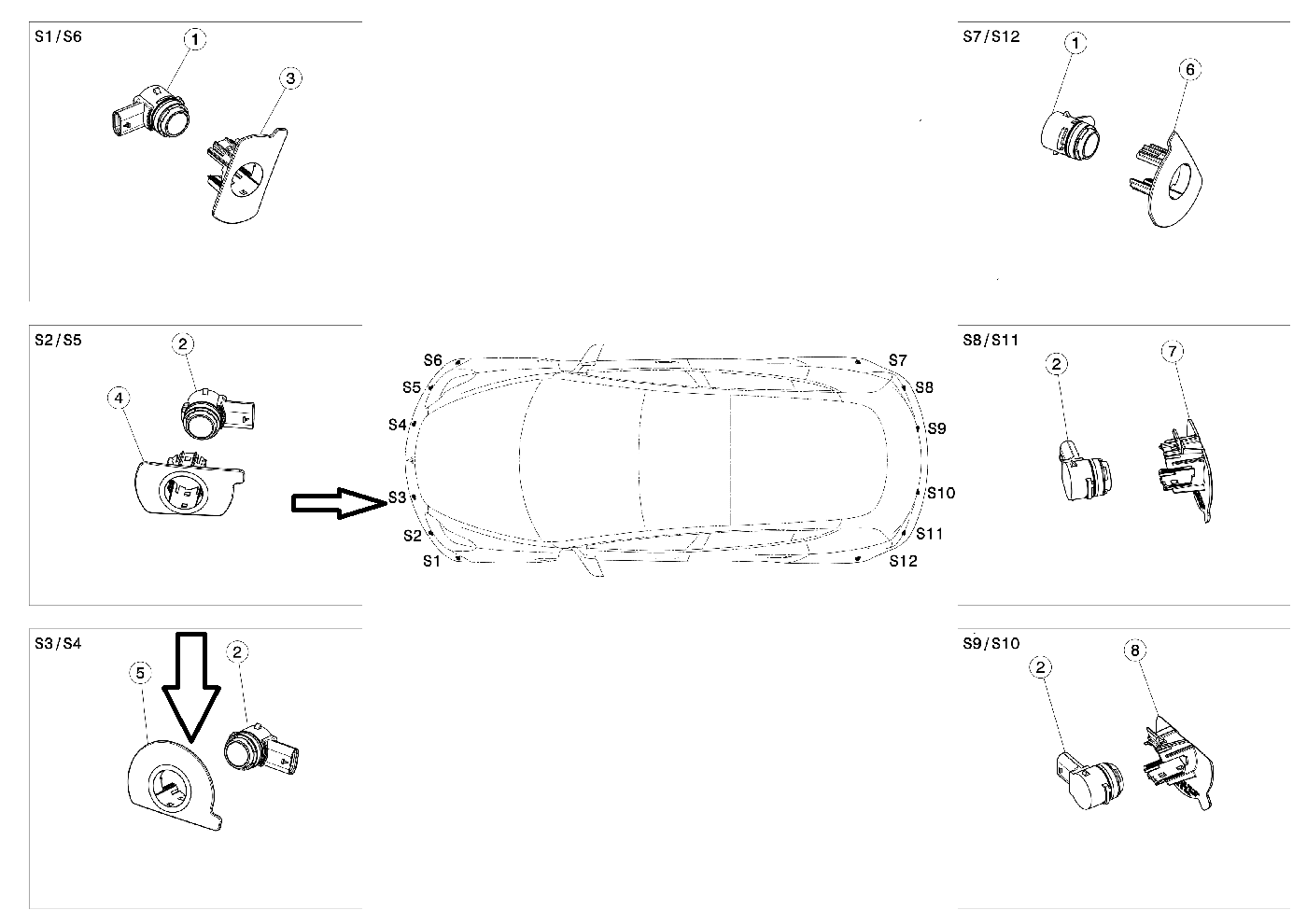 S1/S6
1
3

S2/S5
2
4

S3/S4
5
2

S6
S5
S4
S3
S2
S1
S7
S8
S9
S10
S11
S12

S7/S12
1
6

S8/S11
2
7

S9/S10
2
8