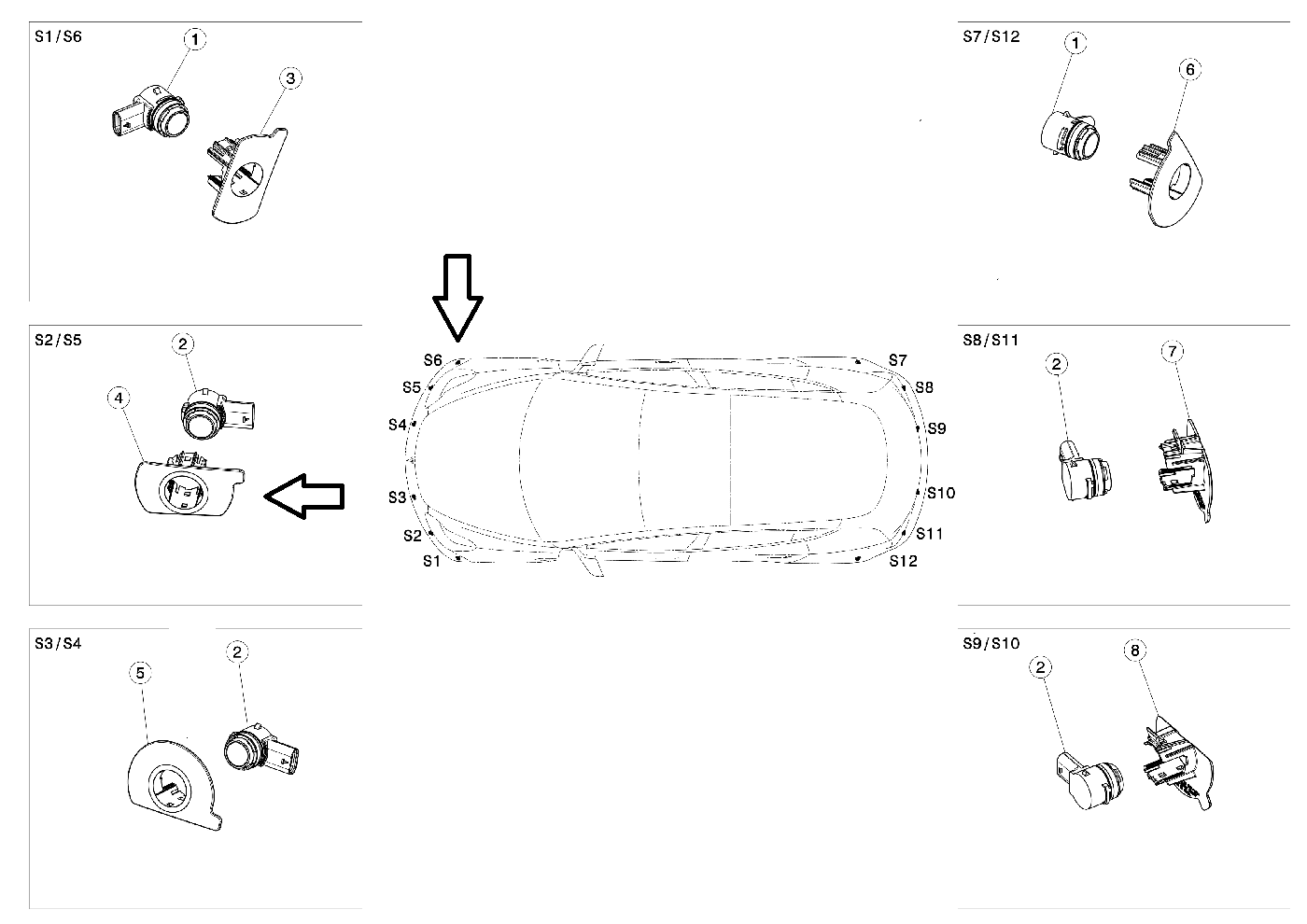 S1/S6
1
3

S2/S5
2
4

S3/S4
5
2

S6
S5
S4
S3
S2
S1
S7
S8
S9
S10
S11
S12

S7/S12
1
6

S8/S11
2
7

S9/S10
2
8