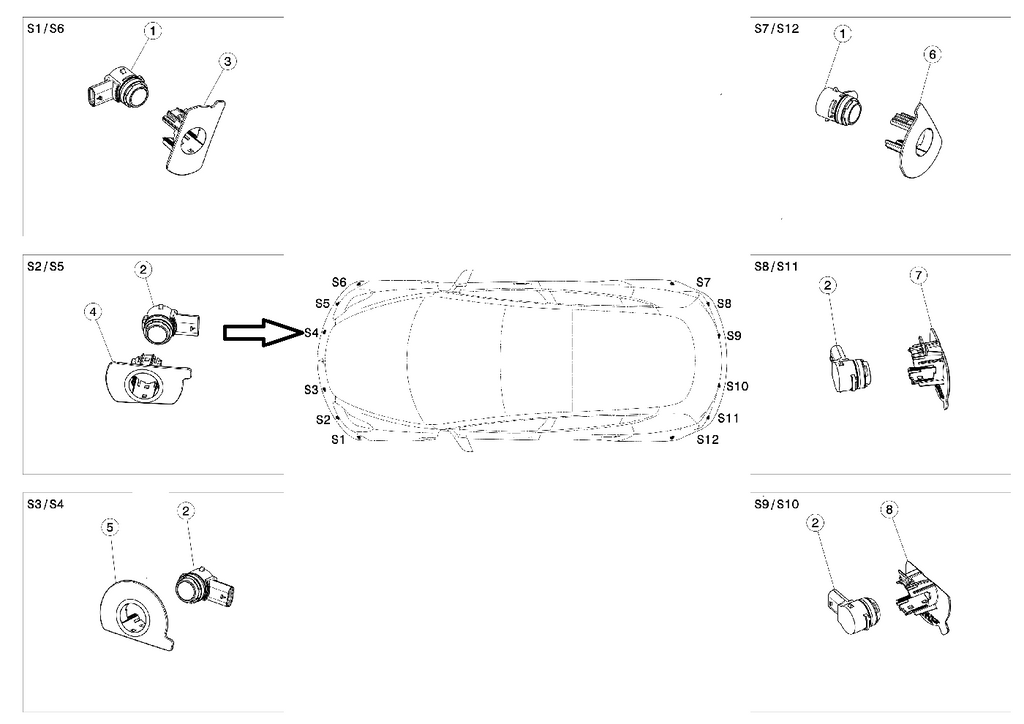 S1/S6
1
3

S2/S5
2
4

S3/S4
5
2

S6
S5
S4
S3
S2
S1
S7
S8
S9
S10
S11
S12

S7/S12
1
6

S8/S11
2
7

S9/S10
2
8