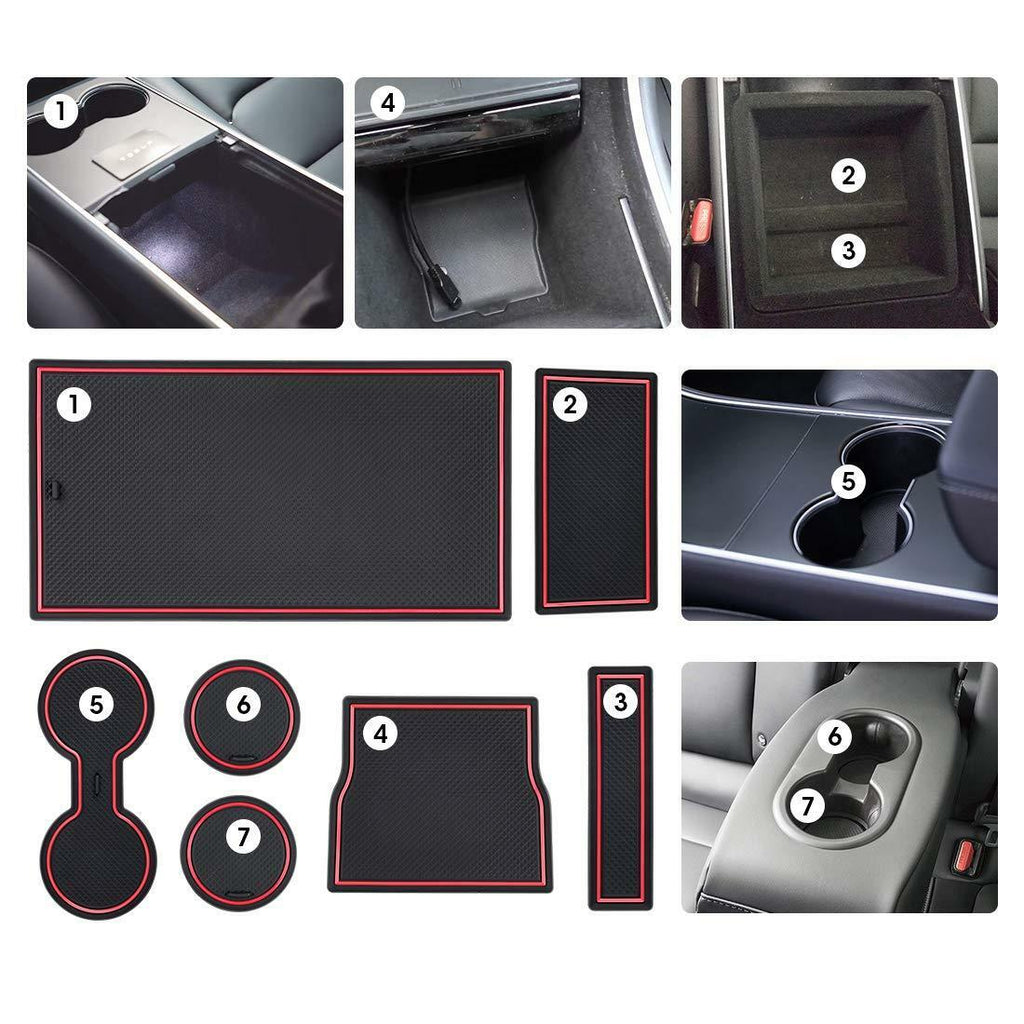 1
4
2
3
1
2
5
5
6
7
4
3
6
7