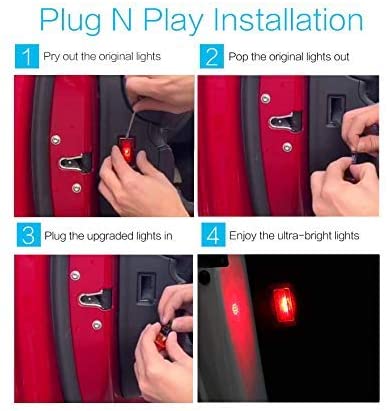 Plug N Play Installation

1 Pry out the original lights

2 Pop the original lights out

3 Plug the upgraded lights in

4 Enjoy the ultra-bright lights