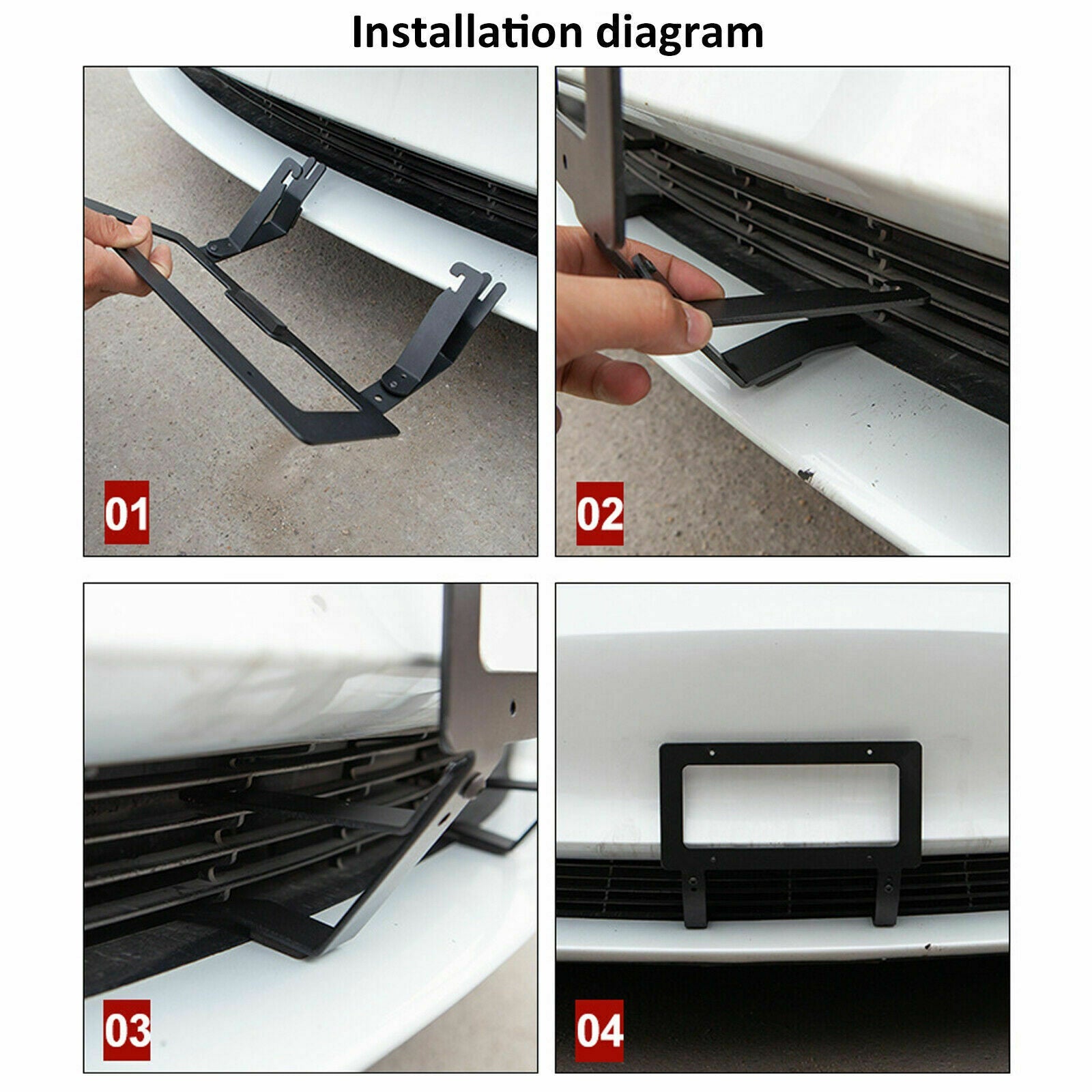 Installation diagram

01

02

03

04