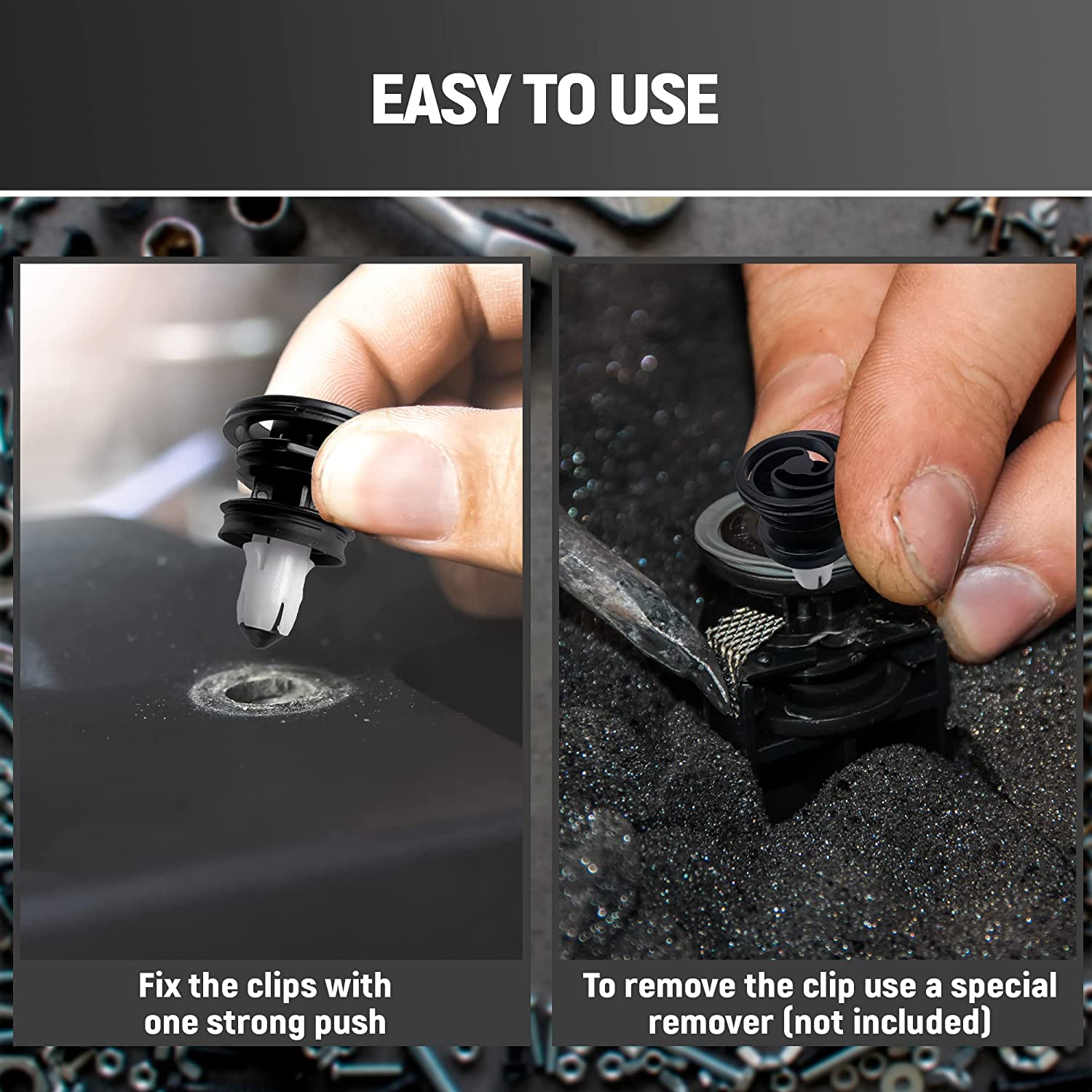 EASY TO USE

Fix the clips with one strong push

To remove the clip use a special remover (not included)