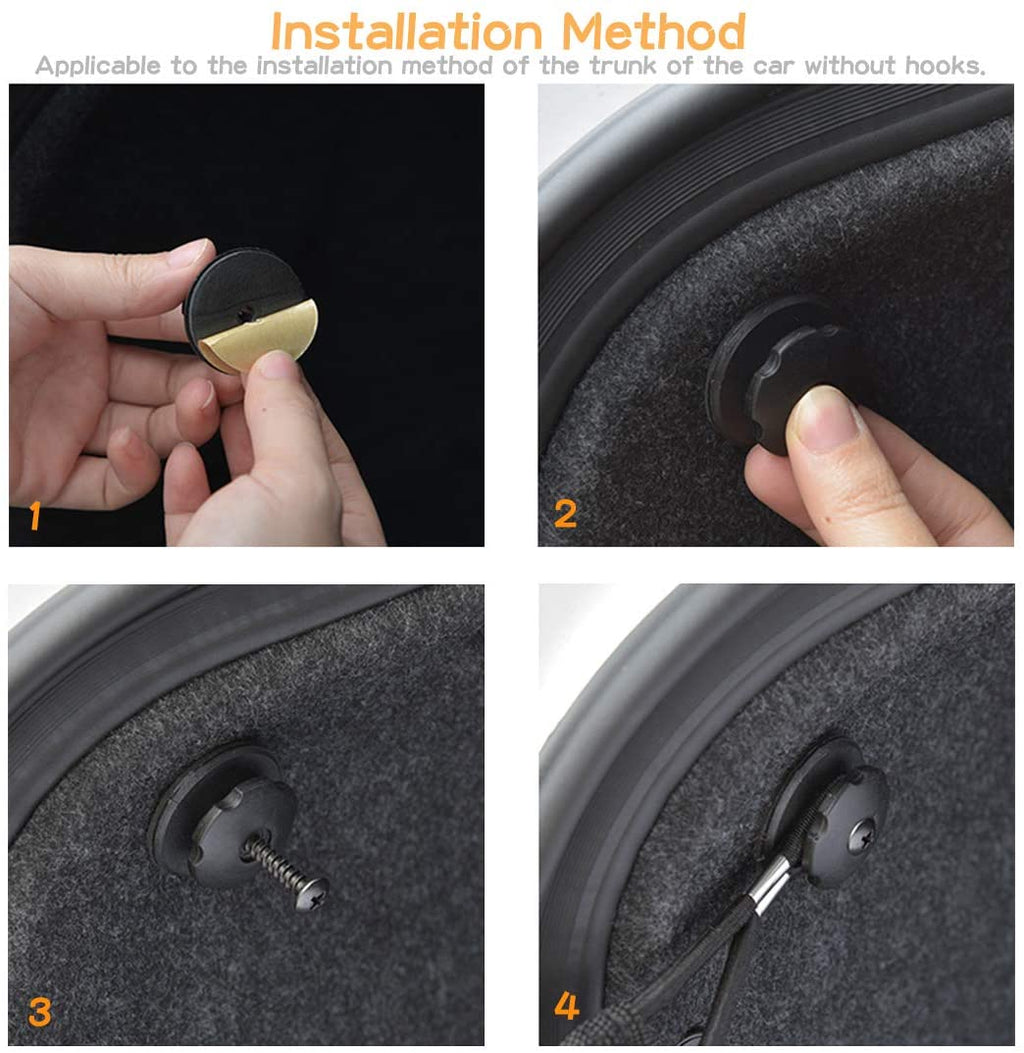 Installation Method
Applicable to the installation method of the trunk of the car without hooks.

1

2

3

4