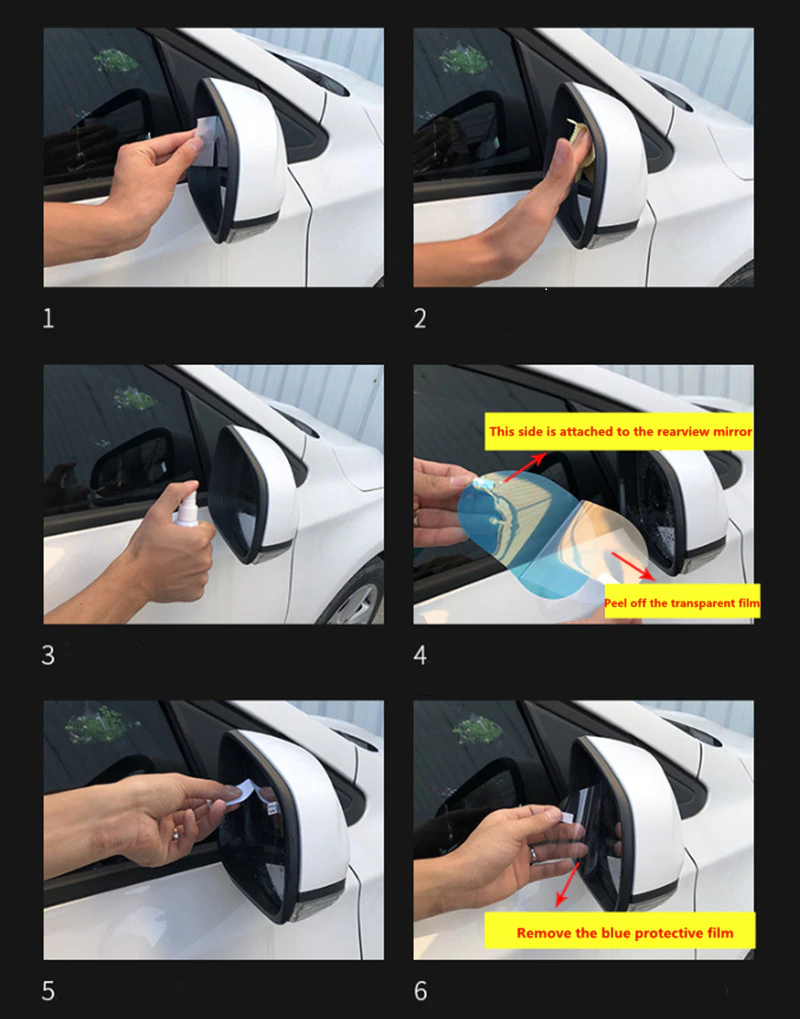 1

2

3

This side is attached to the rearview mirror

Peel off the transparent film

4

5

Remove the blue protective film

6