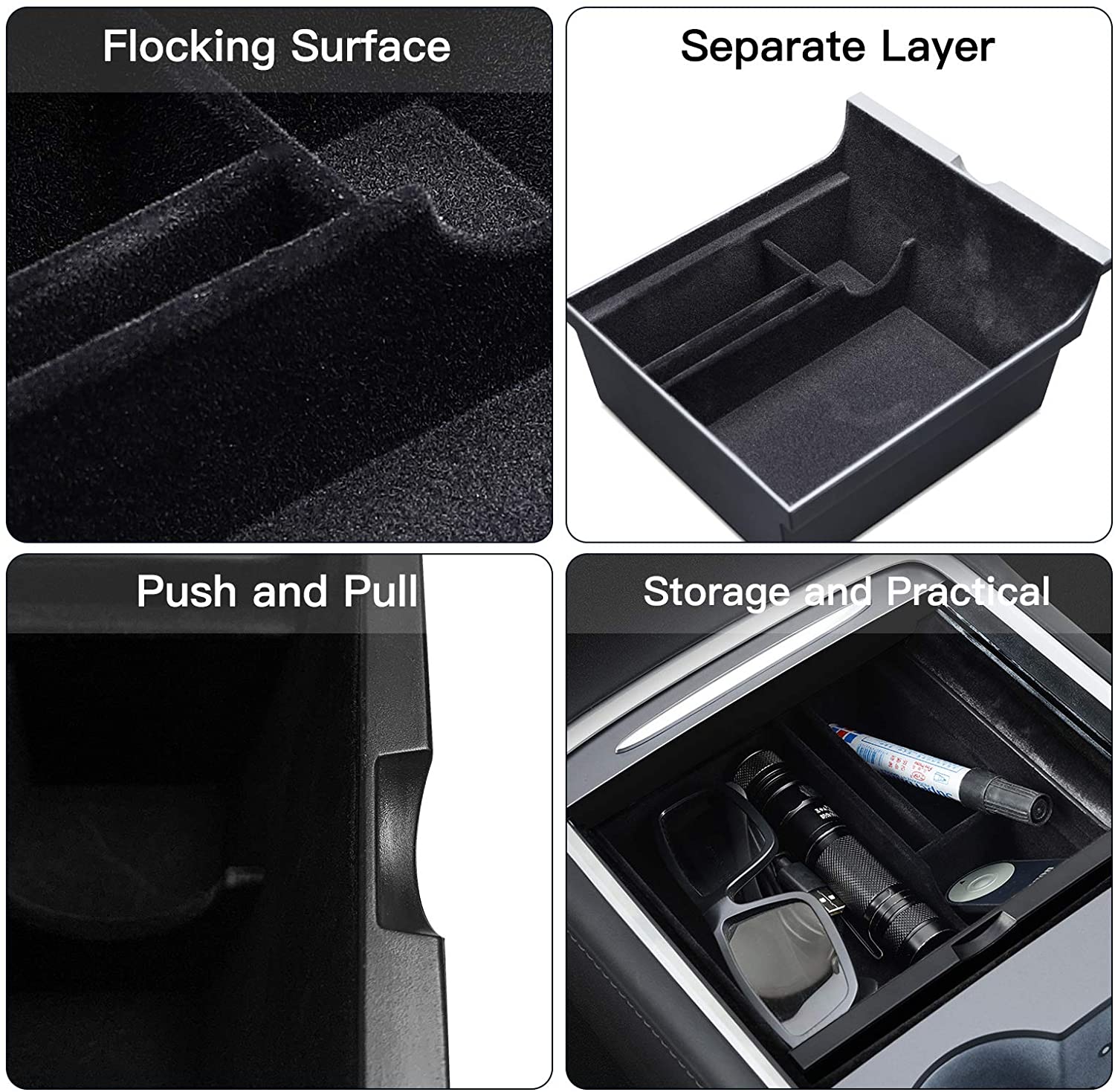 Flocking Surface

Separate Layer

Push and Pull

Storage and Practical