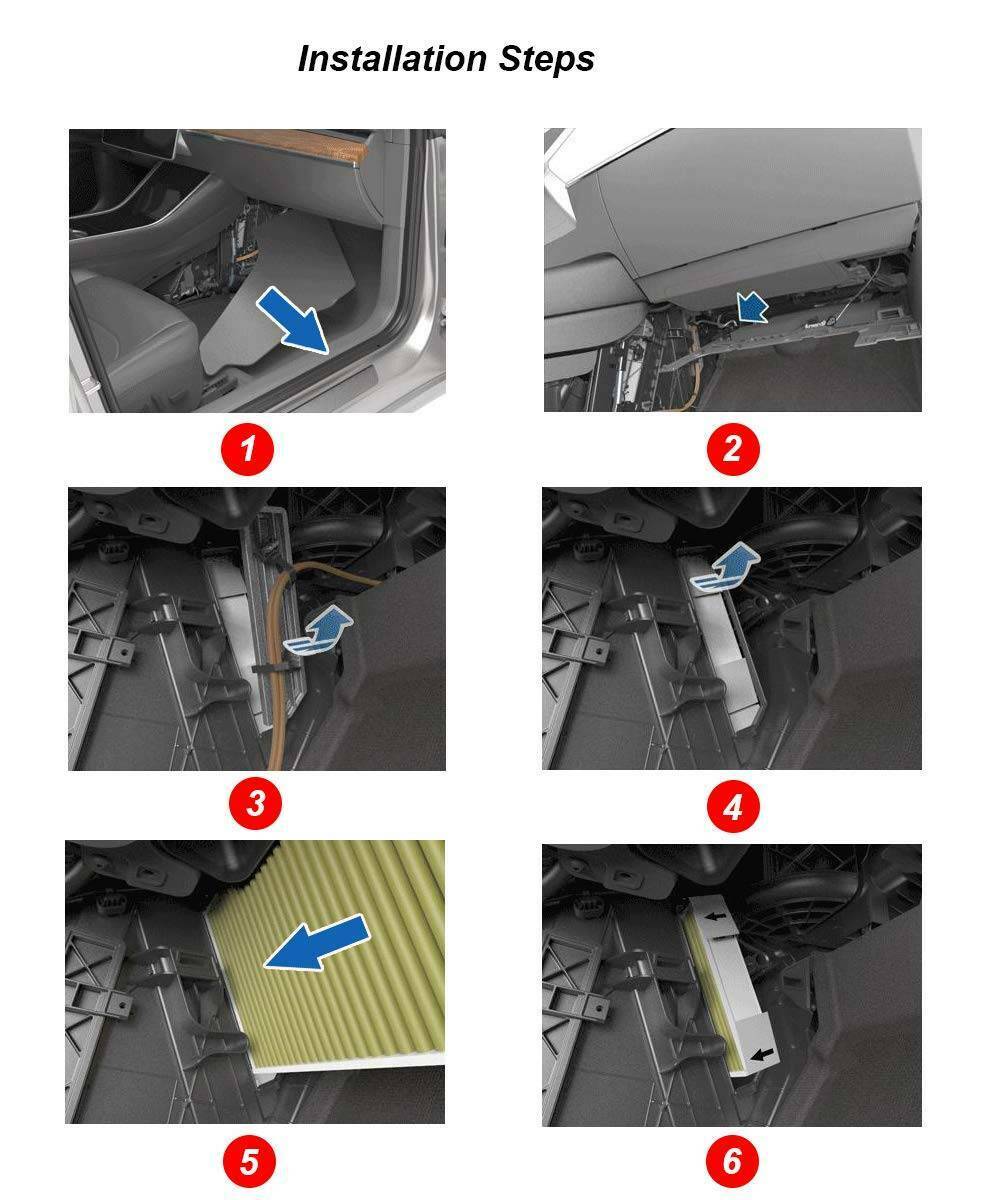 Installation Steps

1

2

3

4

5

6