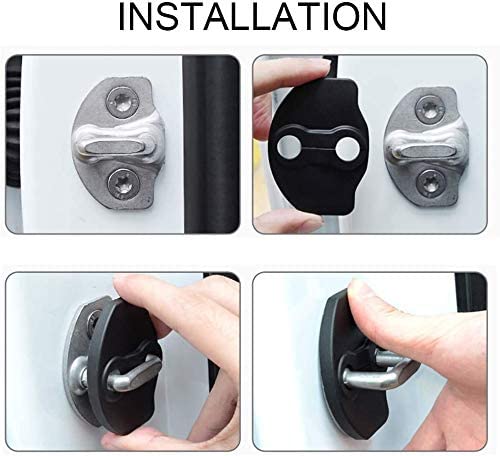 INSTALLATION