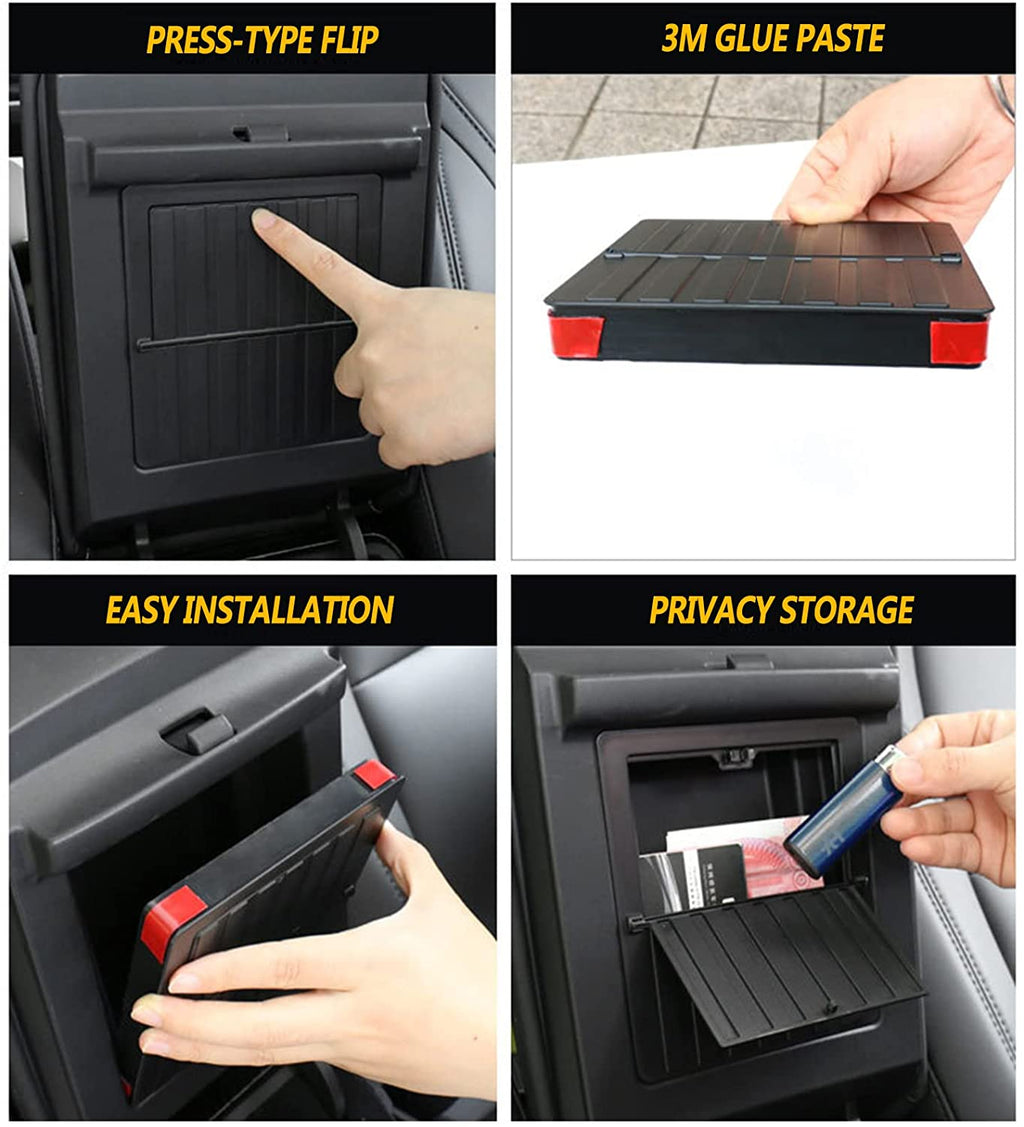 PRESS-TYPE FLIP

3M GLUE PASTE

EASY INSTALLATION

PRIVACY STORAGE