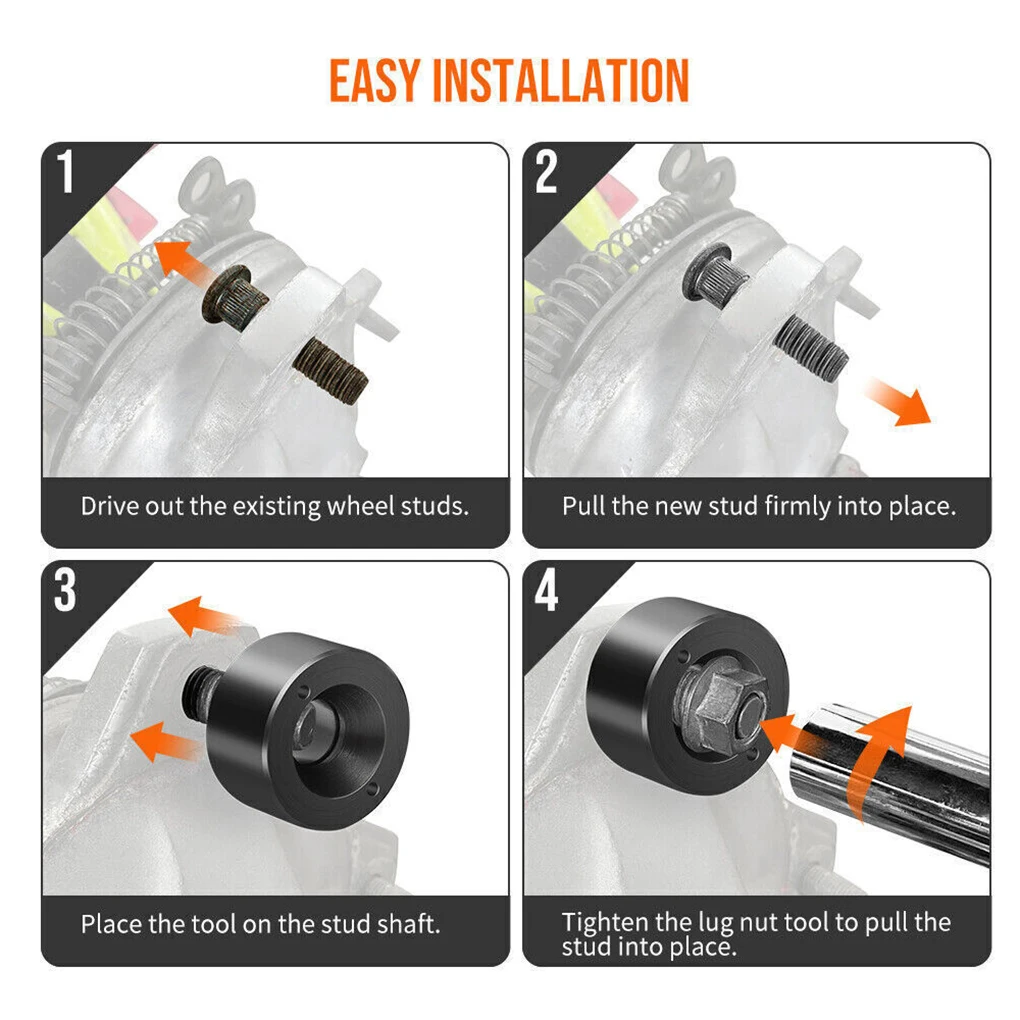 EASY INSTALLATION

1

Drive out the existing wheel studs.

2

Pull the new stud firmly into place.

3

Place the tool on the stud shaft.

4

Tighten the lug nut tool to pull the stud into place.