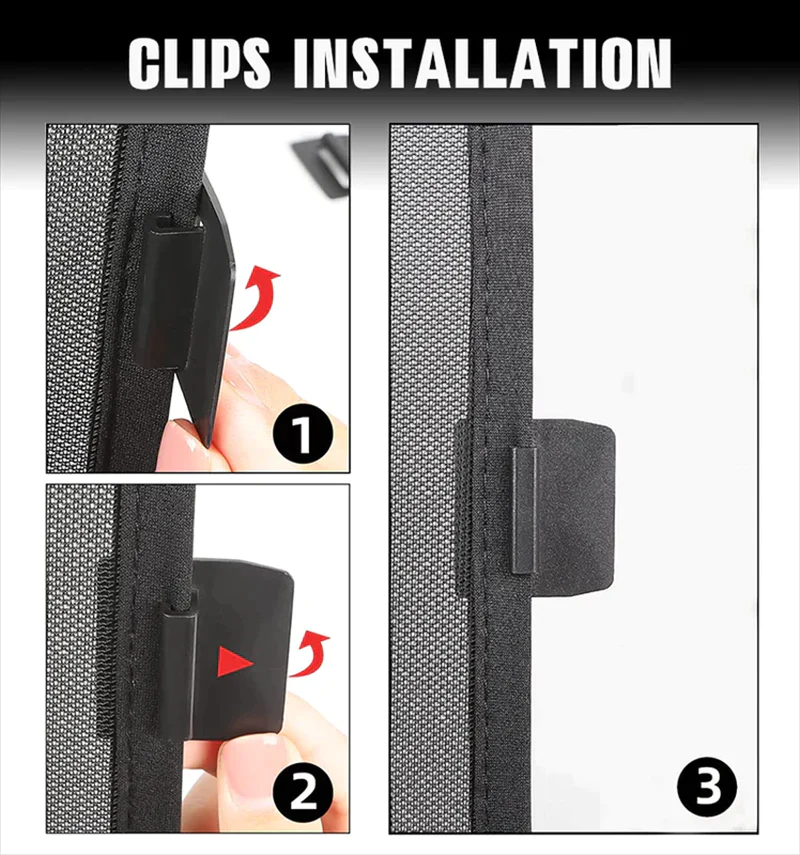 CLIPS INSTALLATION

1

2

3