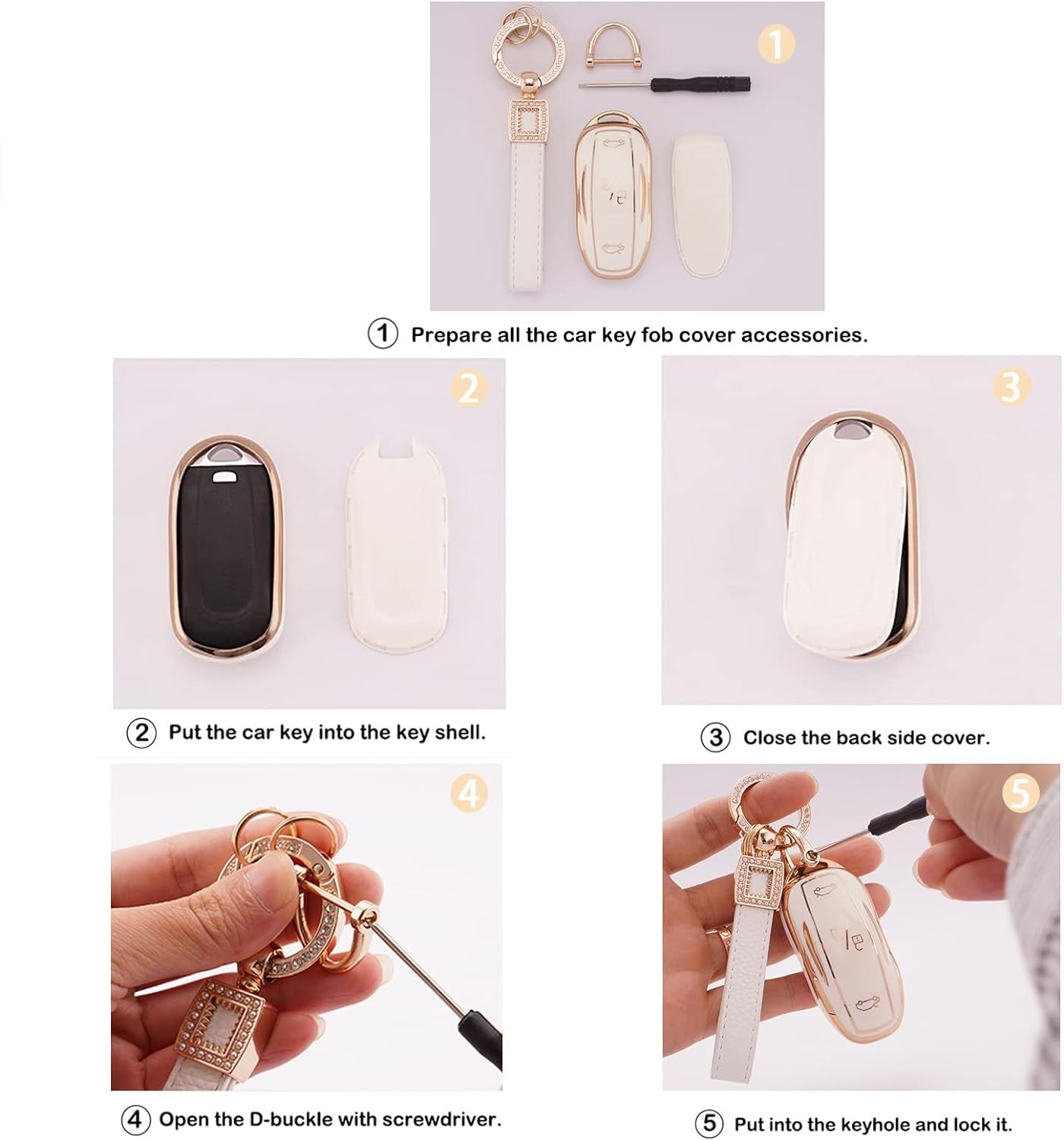 1

① Prepare all the car key fob cover accessories.

2

② Put the car key into the key shell.

3

③ Close the back side cover.

4

④ Open the D-buckle with screwdriver.

5

⑤ Put into the keyhole and lock it.