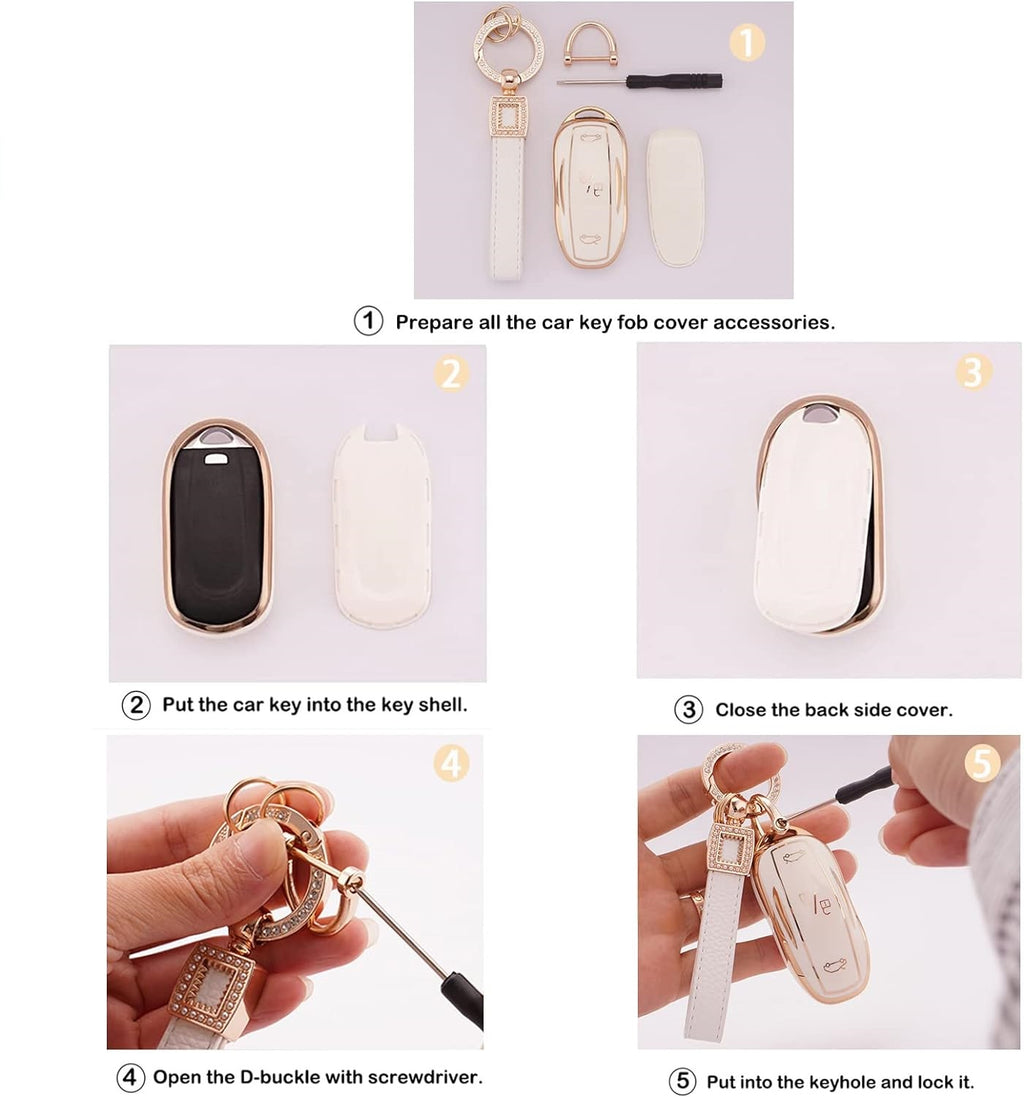 1

① Prepare all the car key fob cover accessories.

2

② Put the car key into the key shell.

3

③ Close the back side cover.

4

④ Open the D-buckle with screwdriver.

5

⑤ Put into the keyhole and lock it.