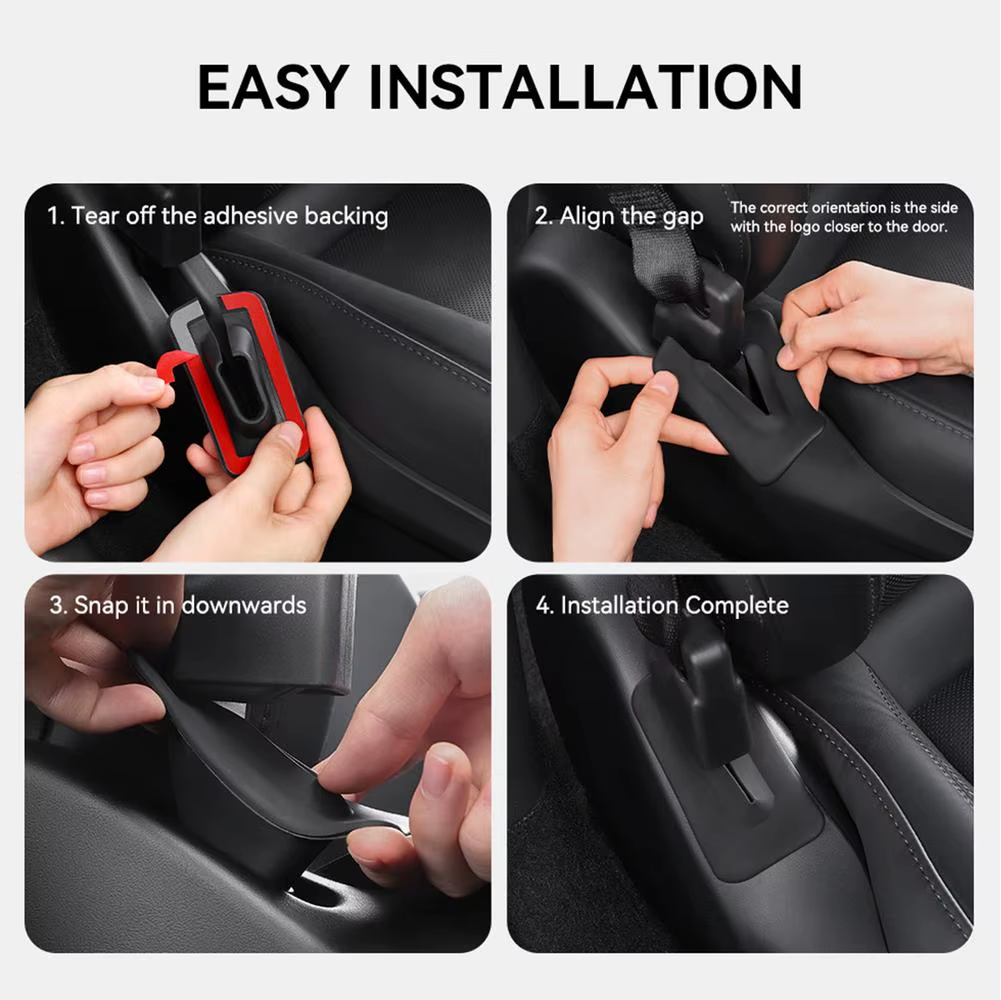 EASY INSTALLATION

1. Tear off the adhesive backing

2. Align the gap

The correct orientation is the side with the logo closer to the door.

3. Snap it in downwards

4. Installation Complete