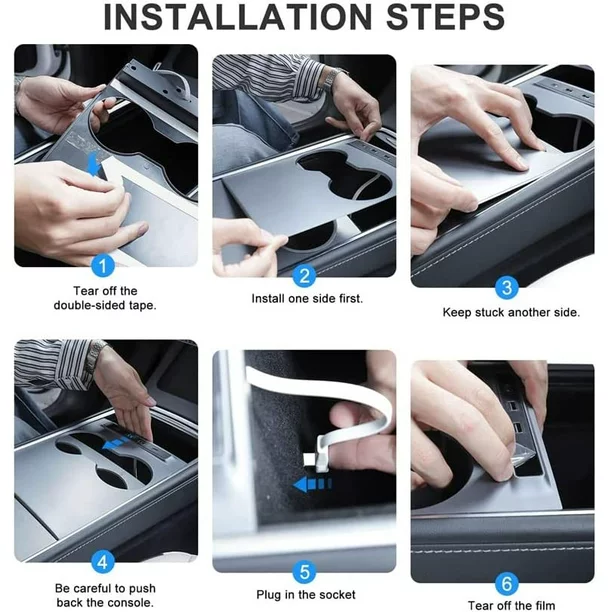 INSTALLATION STEPS

1
Tear off the double-sided tape.

2
Install one side first.

3
Keep stuck another side.

4
Be careful to push back the console.

5
Plug in the socket

6
Tear off the film