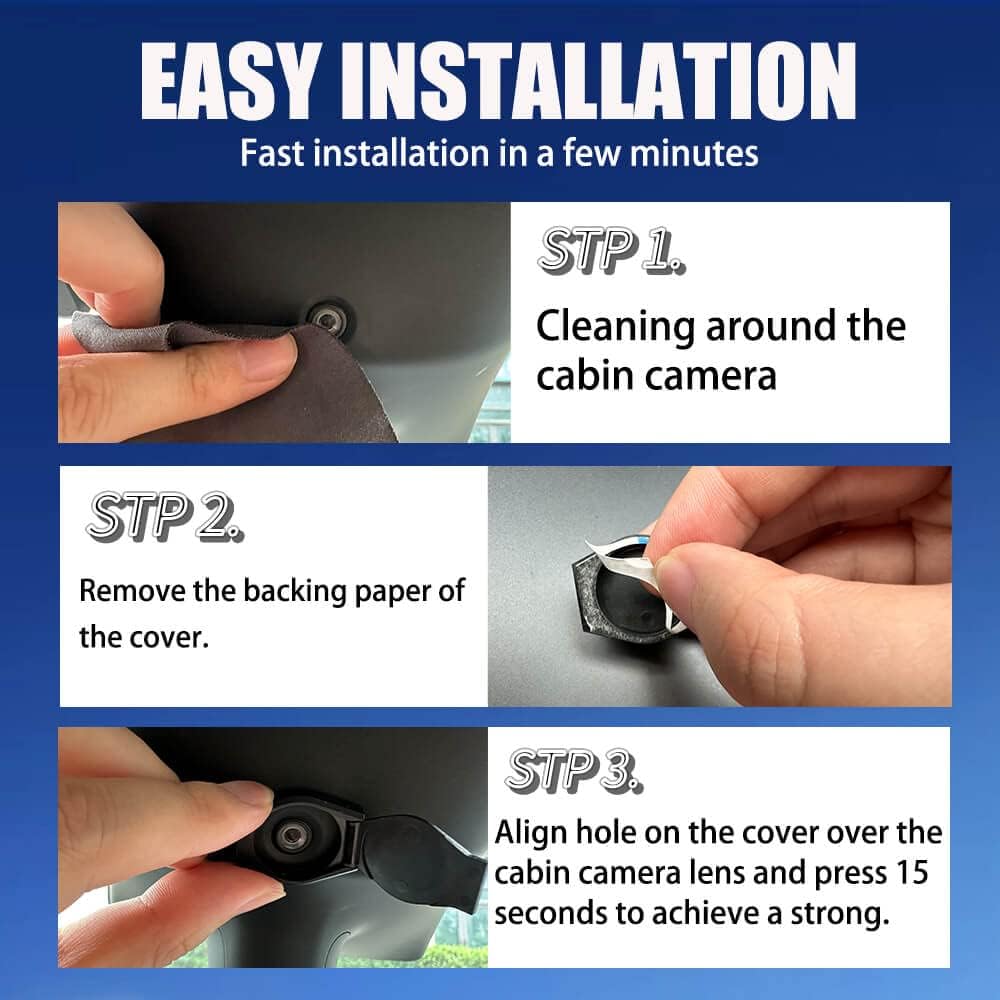 EASY INSTALLATION
Fast installation in a few minutes

STP 1.
Cleaning around the cabin camera

STP 2.
Remove the backing paper of the cover.

STP 3.
Align hole on the cover over the cabin camera lens and press 15 seconds to achieve a strong.